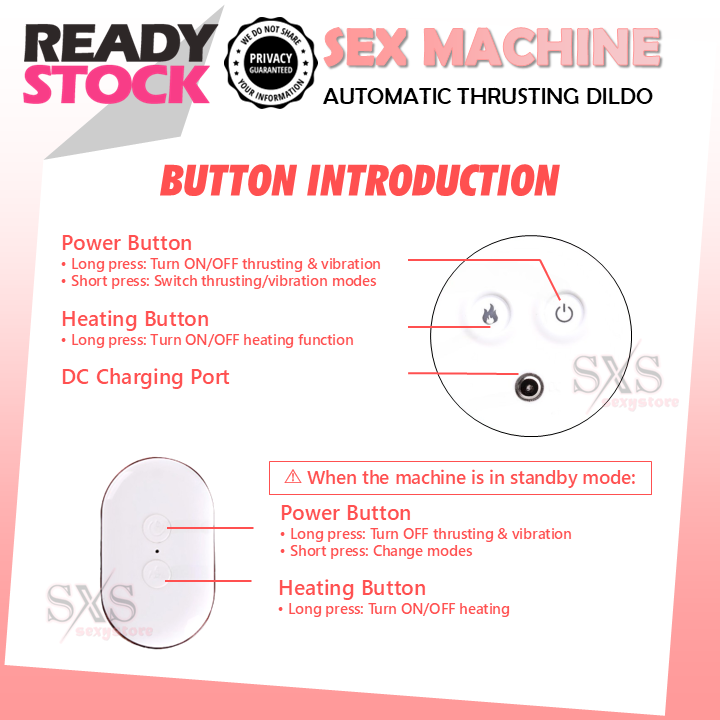 READY STOCK

WE DO NOT SHARE PRIVACY GUARANTEED YOUR INFORMATION

SEX MACHINE

AUTOMATIC THRUSTING DILDO

BUTTON INTRODUCTION

Power Button
• Long press: Turn ON/OFF thrusting & vibration
• Short press: Switch thrusting/vibration modes

Heating Button
• Long press: Turn ON/OFF heating function

DC Charging Port

SXS sexystore

⚠ When the machine is in standby mode:

Power Button
• Long press: Turn OFF thrusting & vibration
• Short press: Change modes

Heating Button
• Long press: Turn ON/OFF heating

SXS sexystore